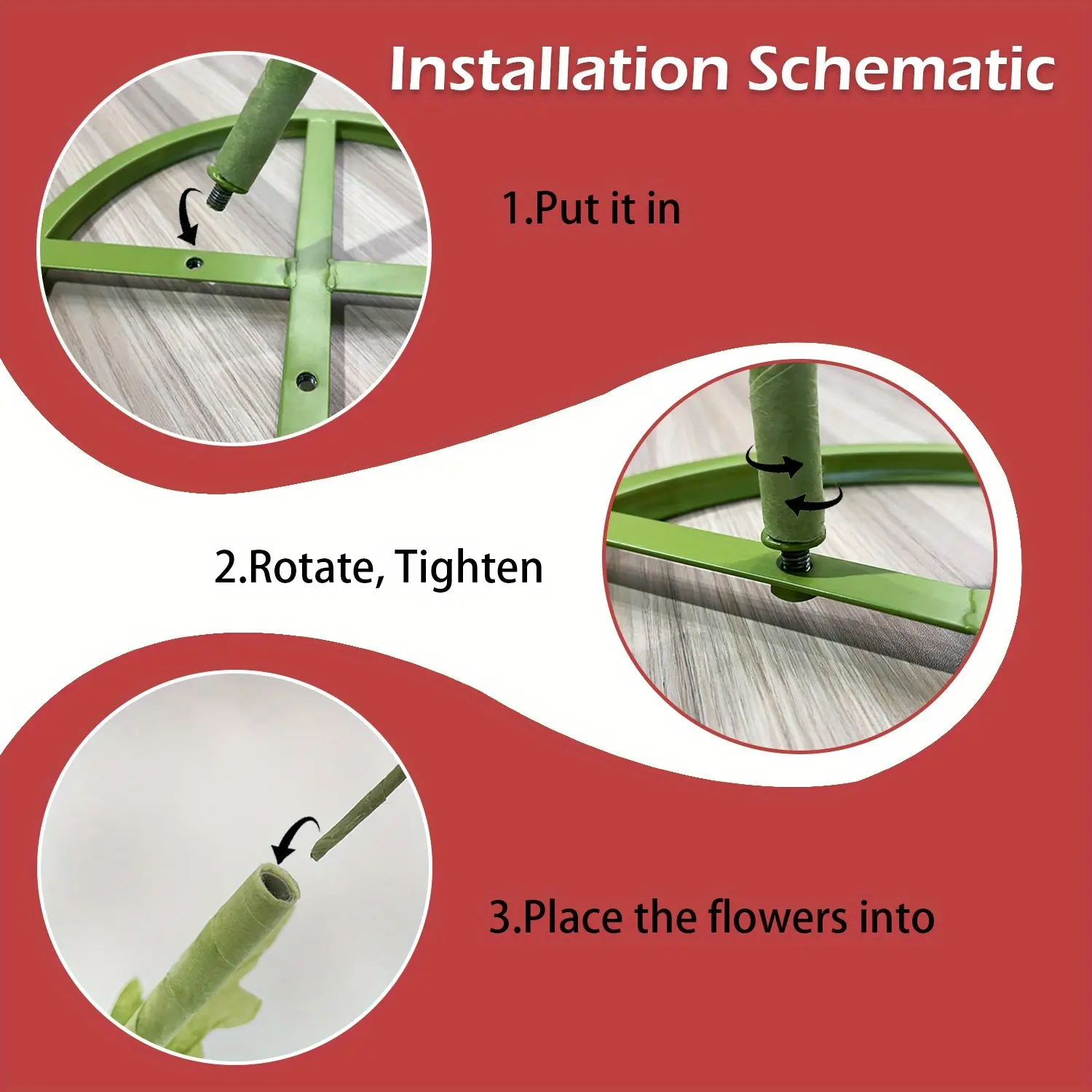 Installation Schematic

1.Put it in

2.Rotate, Tighten

3.Place the flowers into