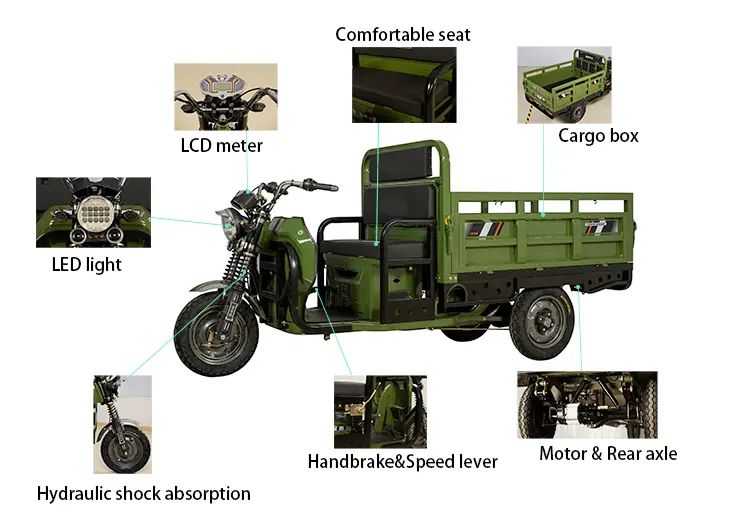 Comfortable seat

LCD meter

Cargo box

LED light

Hydraulic shock absorption

Handbrake&Speed lever

Motor & Rear axle